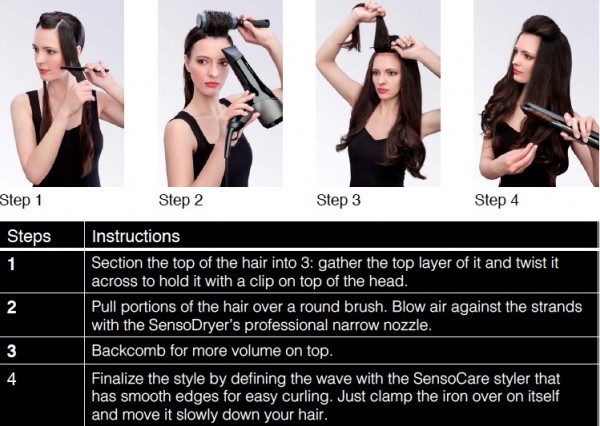 Step 1

Step 2

Step 3

Step 4

| Steps | Instructions |
|---|---|
| 1 | Section the top of the hair into 3: gather the top layer of it and twist it across to hold it with a clip on top of the head. |
| 2 | Pull portions of the hair over a round brush. Blow air against the strands with the SensoDryer's professional narrow nozzle. |
| 3 | Backcomb for more volume on top. |
| 4 | Finalize the style by defining the wave with the SensoCare styler that has smooth edges for easy curling. Just clamp the iron over on itself and move it slowly down your hair. |